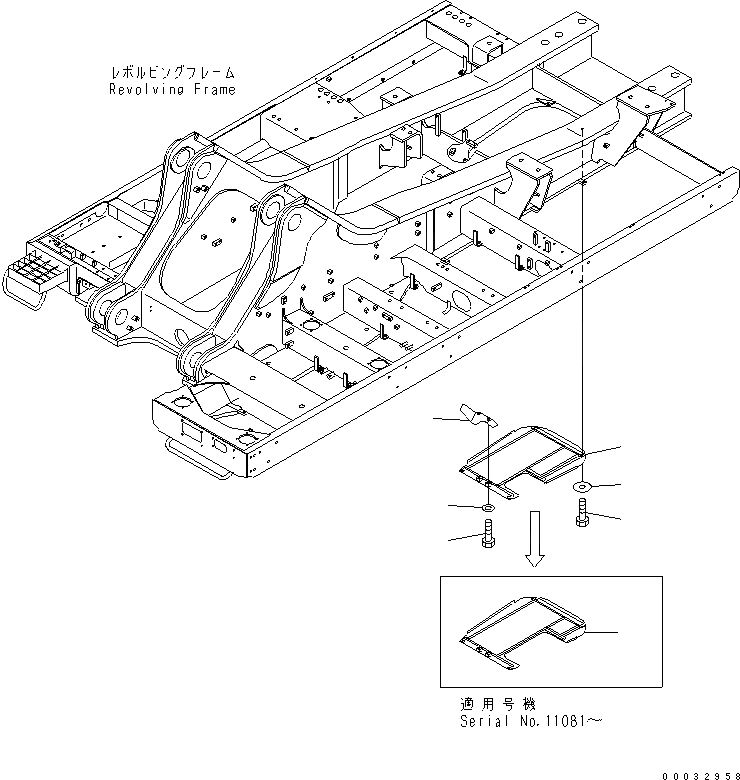 レボルビングフレーム
Revolving Frame

適用号機
Serial No.11081～

00032958