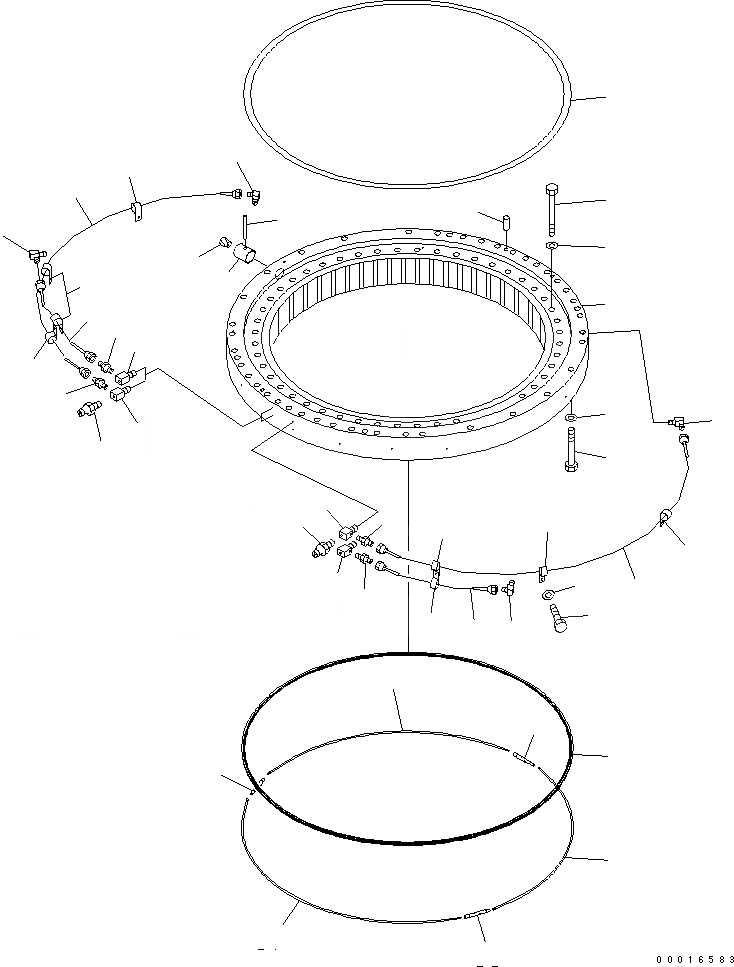 00016583