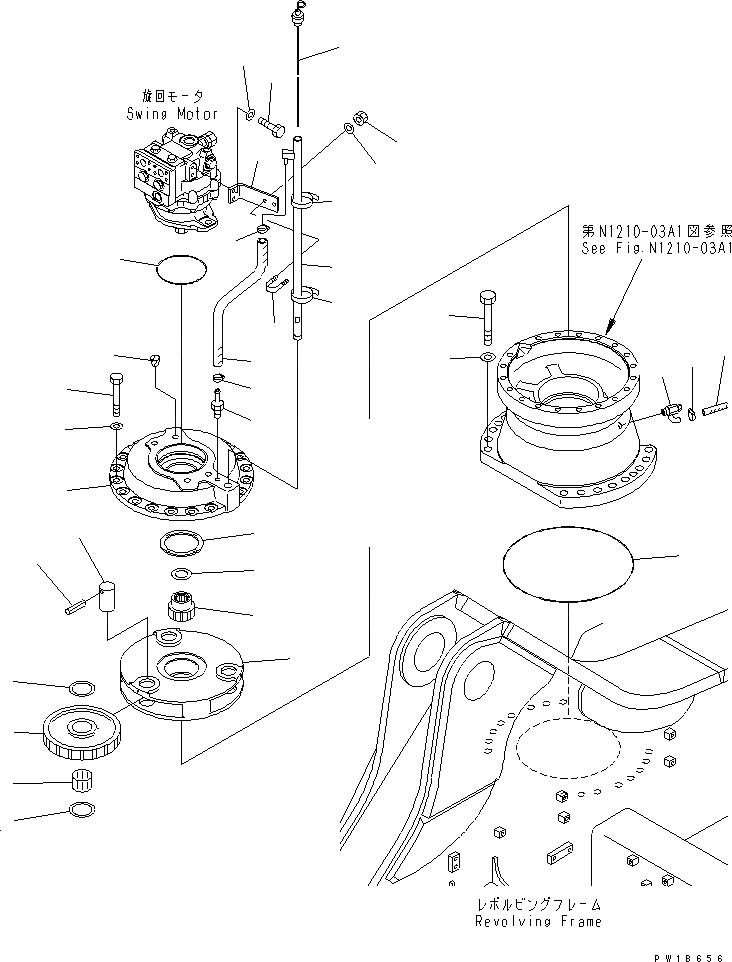 旋回モータ
Swing Motor

第N1210-03A1図参照
See Fig.N1210-03A1

レボルビングフレーム
Revolving Frame

PW18656