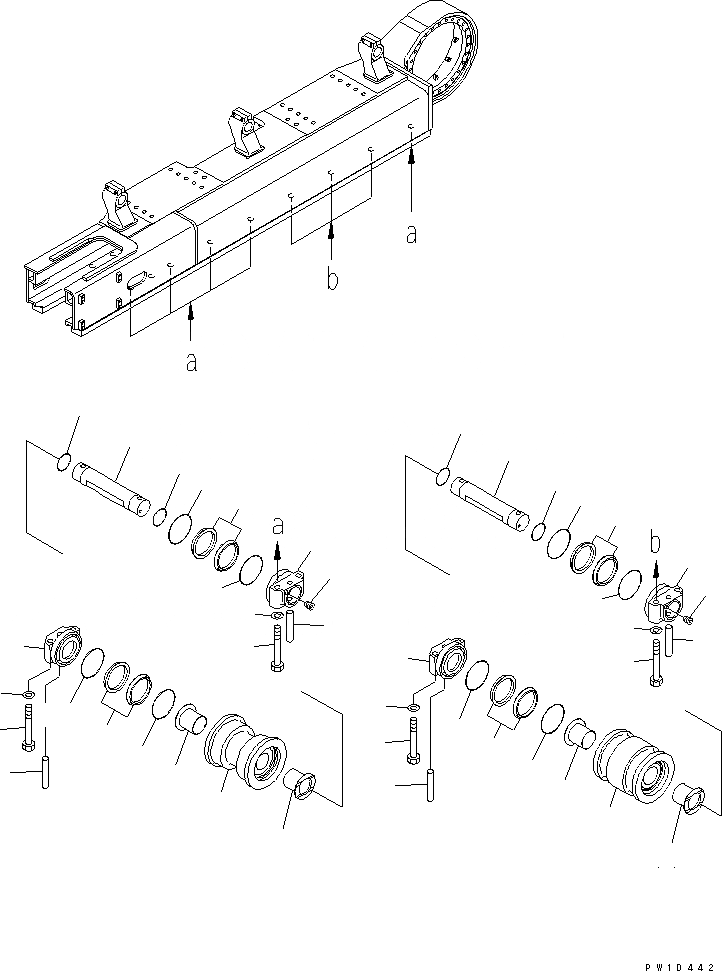 a
b
a
a
b
PW10442