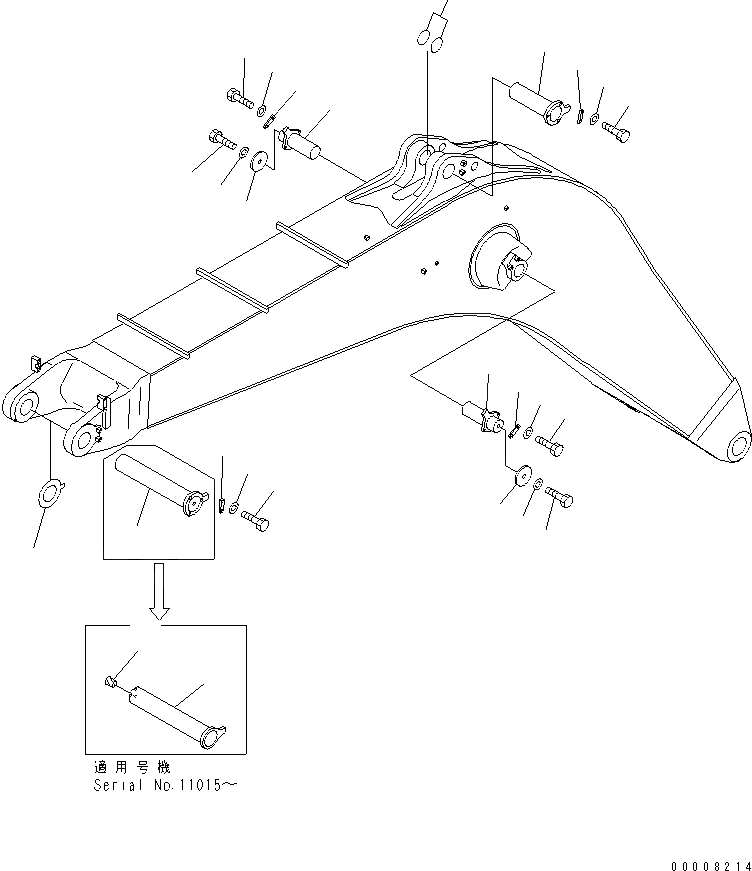 適用号機
Serial No.11015～

00008214