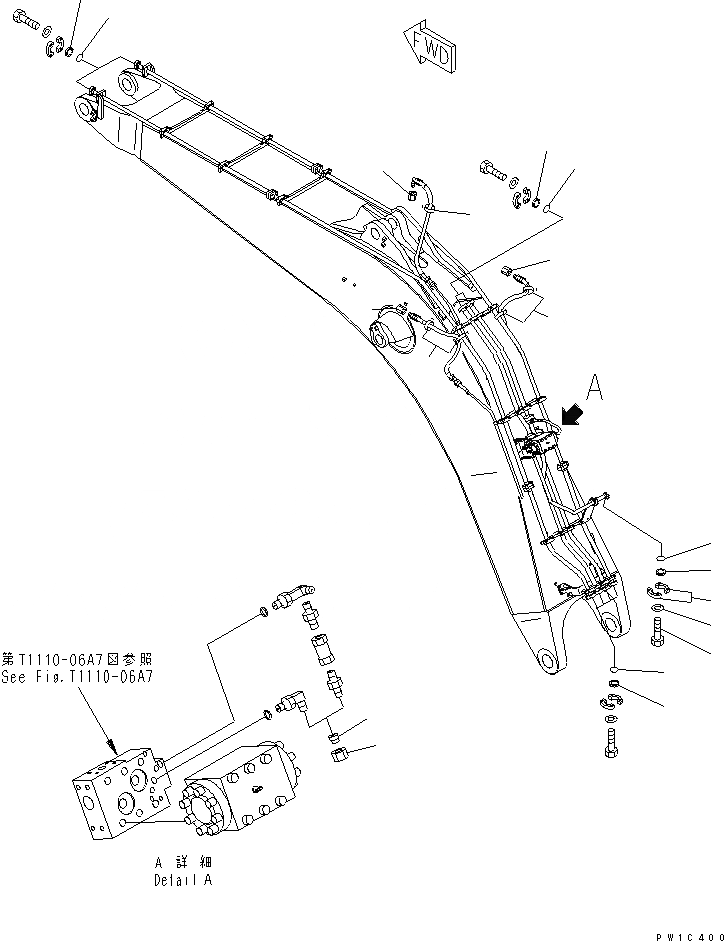 FWD

A

第T1110-06A7図参照
See Fig.T1110-06A7

A 詳細
Detail A

PW1C400