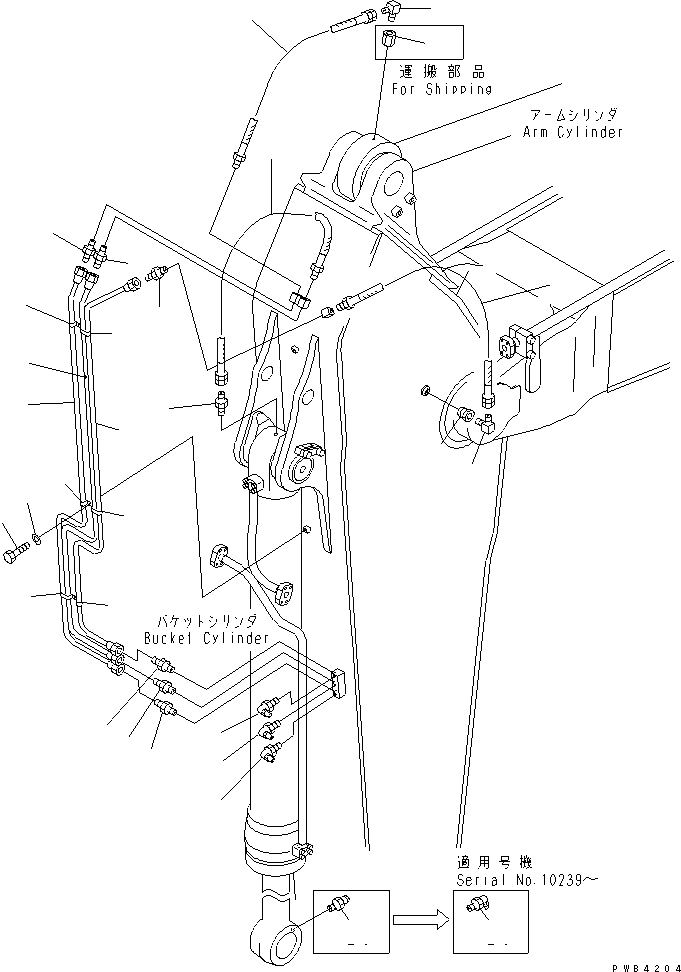 運搬部品
For Shipping

アームシリンダ
Arm Cylinder

バケットシリンダ
Bucket Cylinder

適用号機
Serial No.10239～

PWB4204