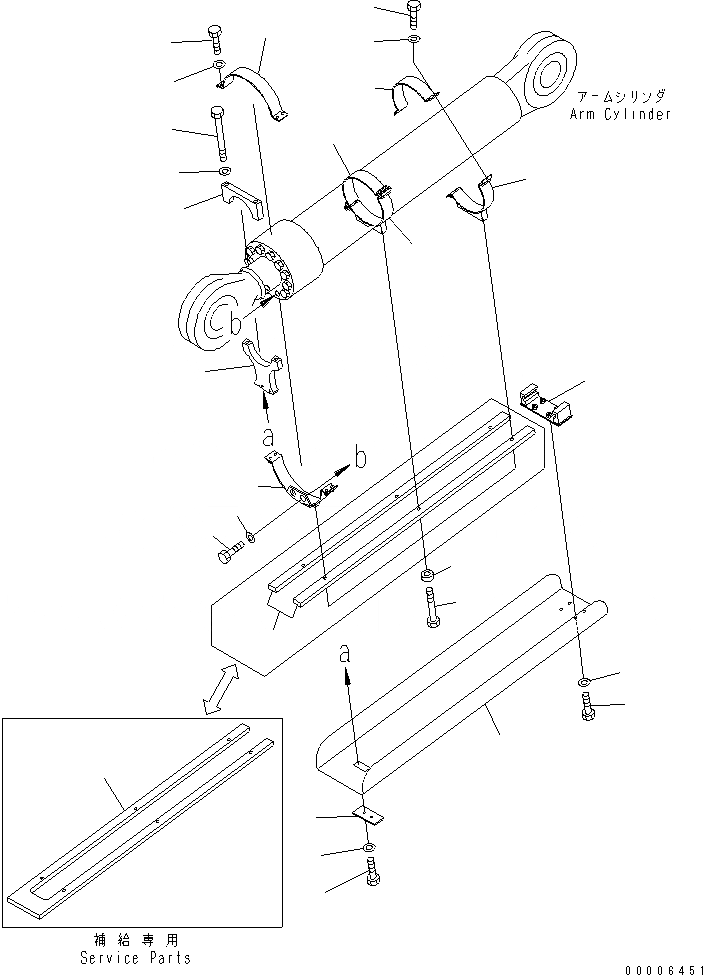 アームシリンダ
Arm Cylinder

b

a

b

a

補給専用
Service Parts

00006451