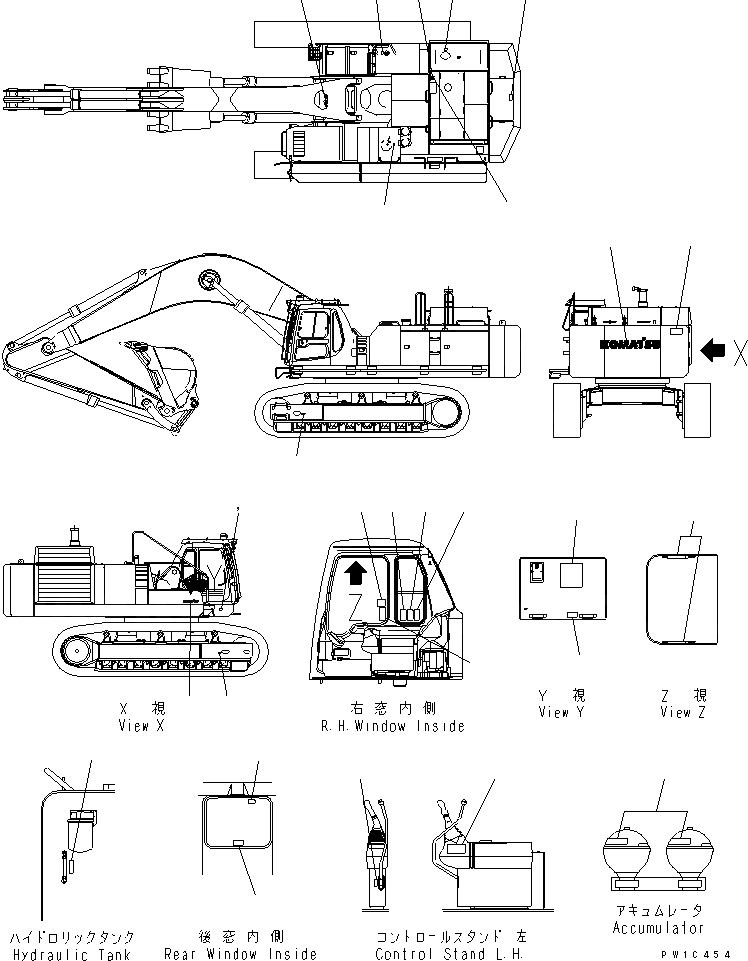 KOMATSU

X

Y

Z

X 視
View X

右窓内側
R.H.Window Inside

Y 視
View Y

Z 視
View Z

ハイドロリックタンク
Hydraulic Tank

後窓内側
Rear Window Inside

コントロールスタンド 左
Control Stand L.H.

アキュムレータ
Accumulator

PW1C454