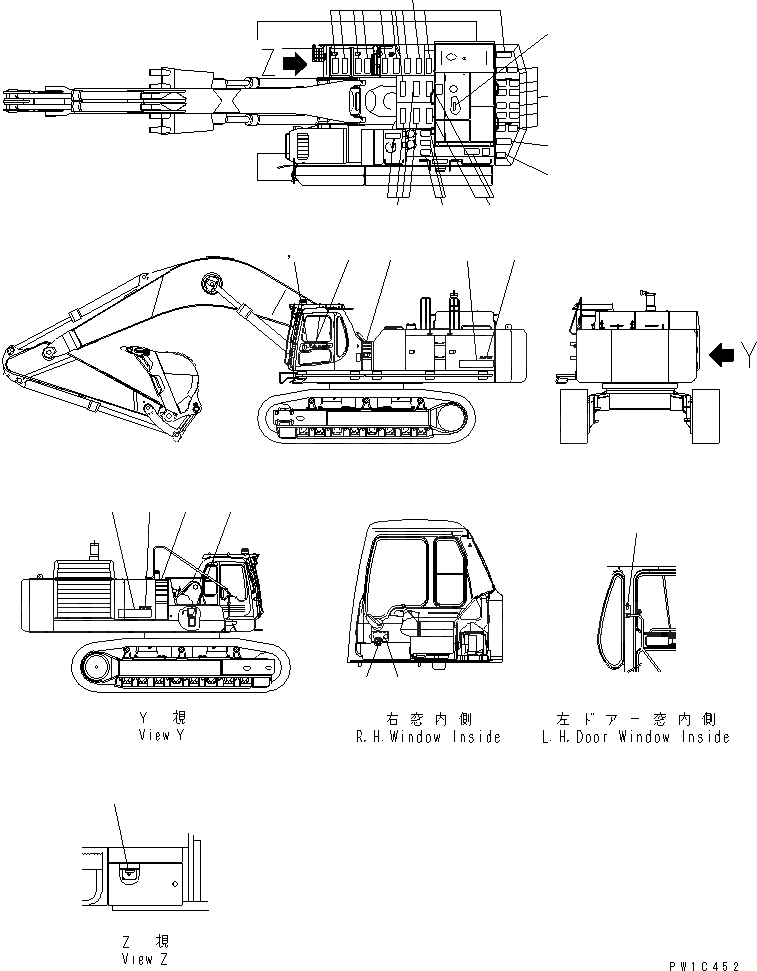 Z

Y

Y 視
View Y

右窓内側
R.H.Window Inside

左ドアー窓内側
L.H.Door Window Inside

Z 視
View Z

PW1C452