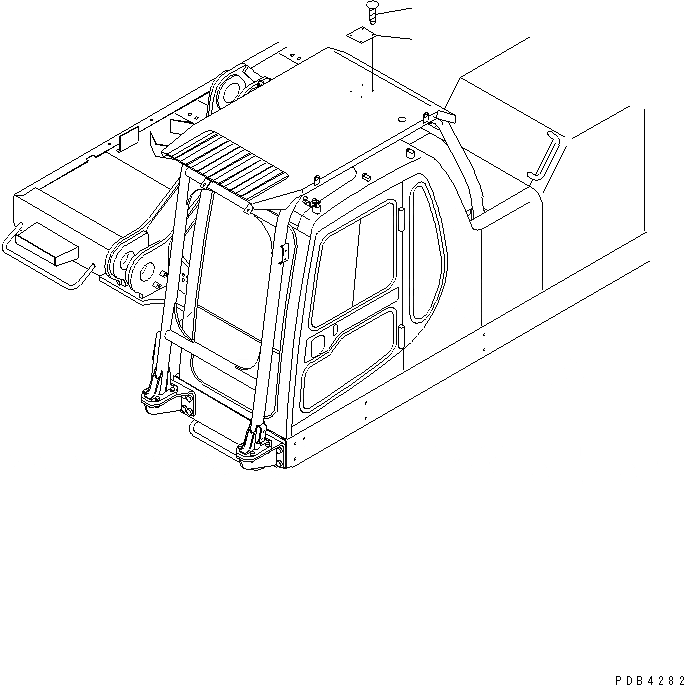 PDB4282