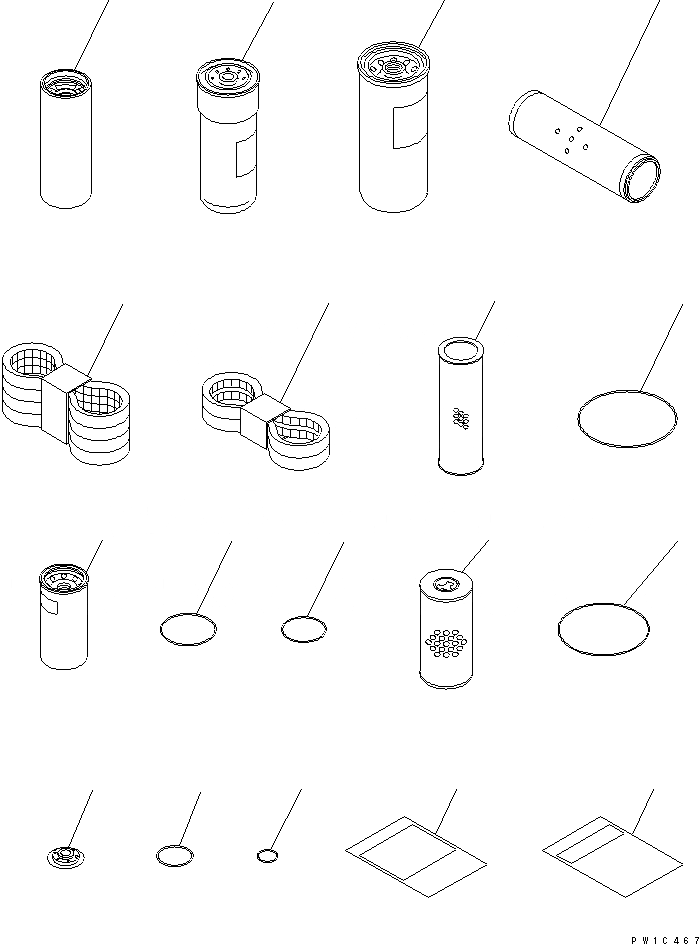 PW1C467