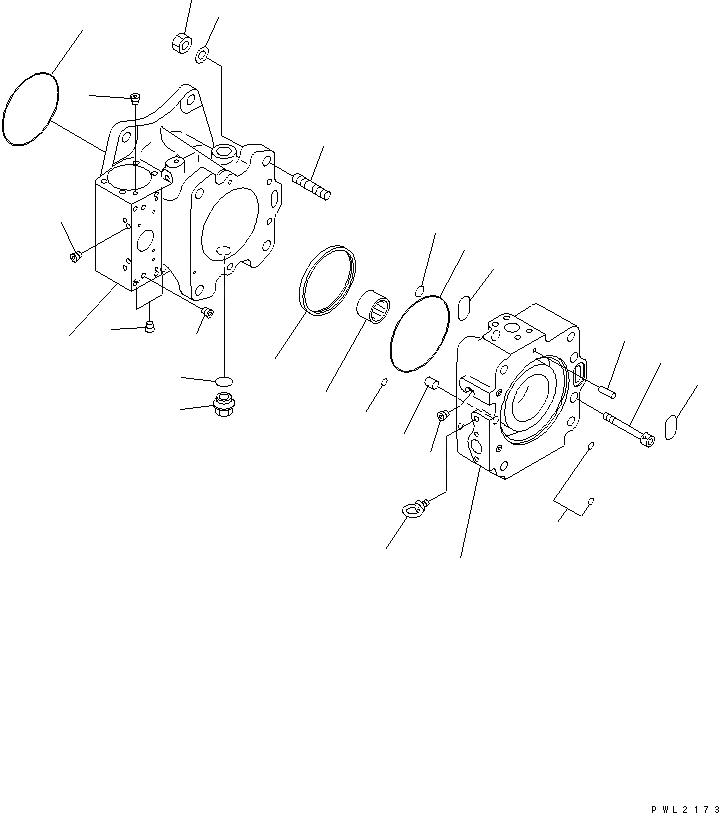 PWL2173