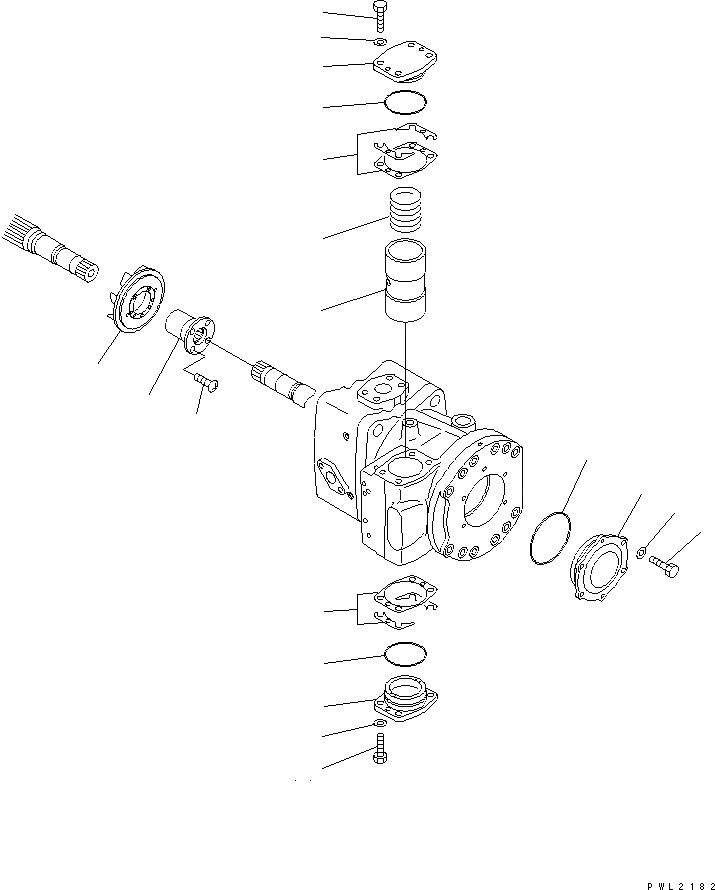 PWL2182