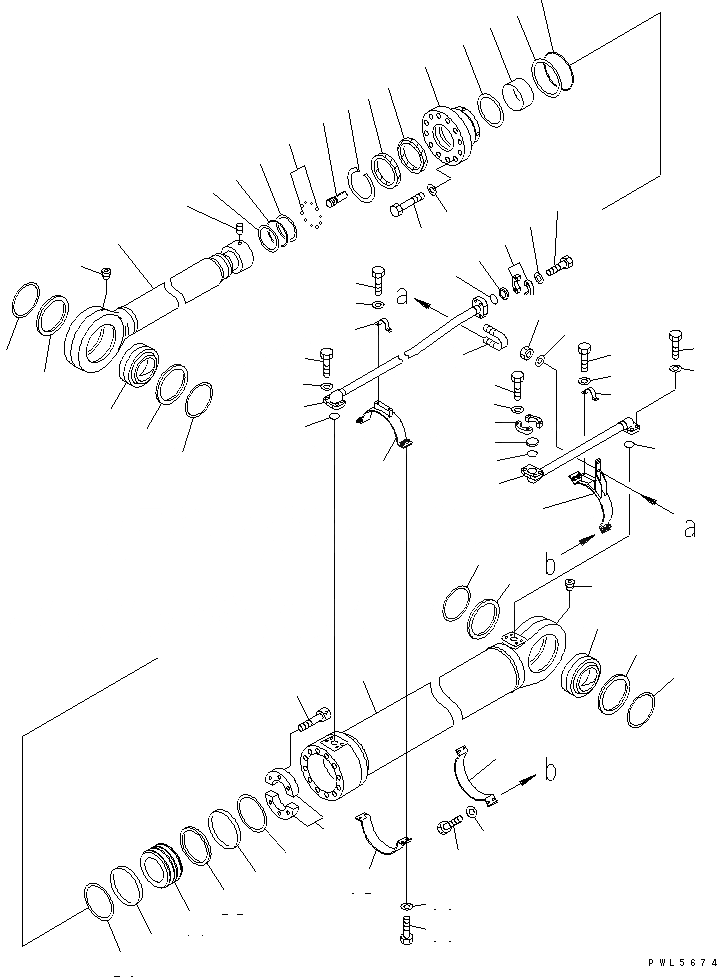 a
a
b
b
PWL5674