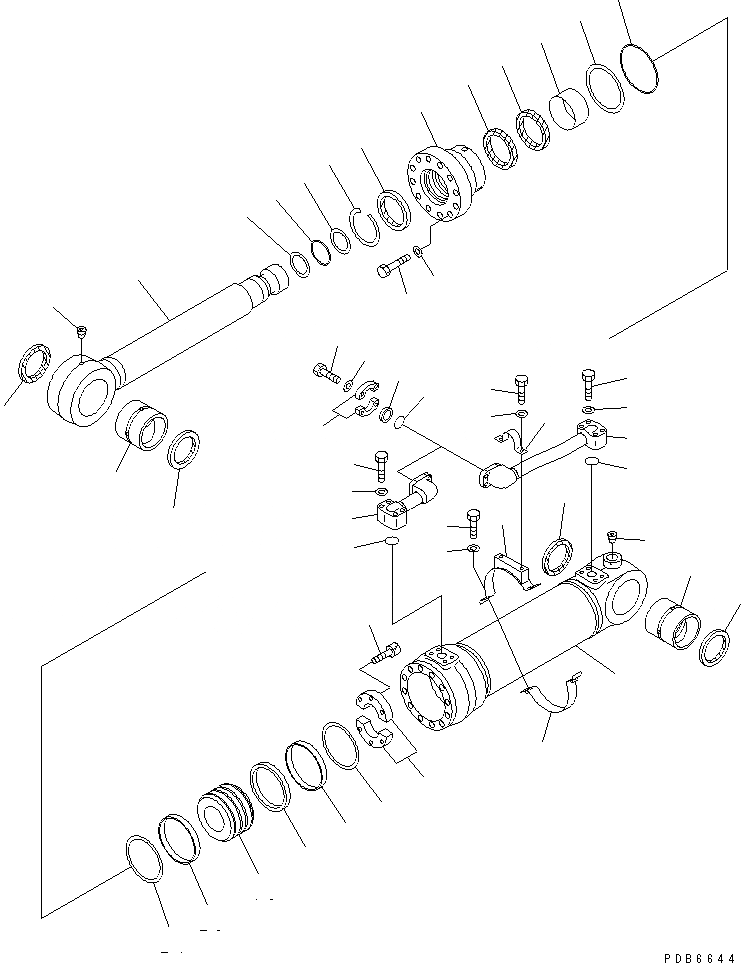 PDB6644