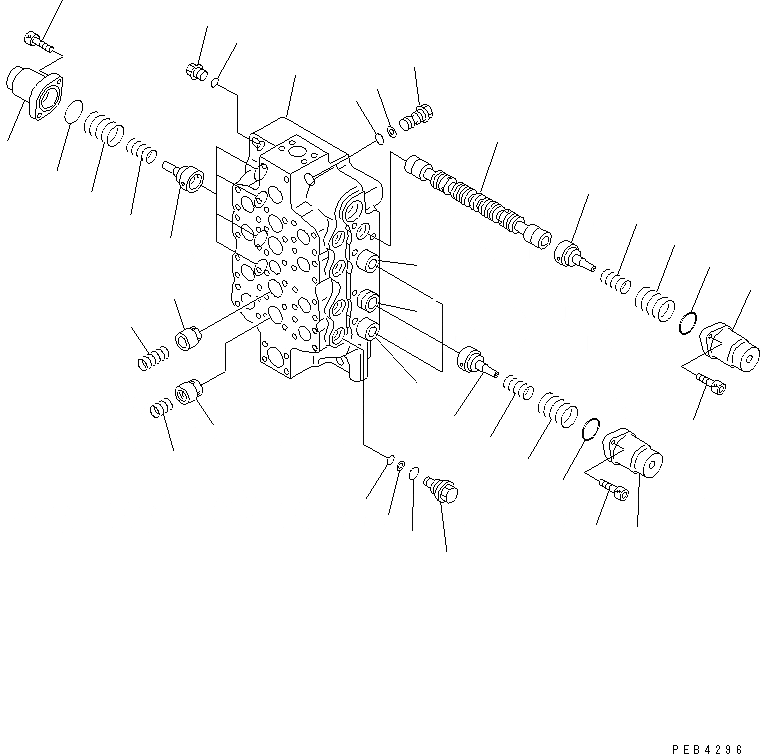 PEB4296