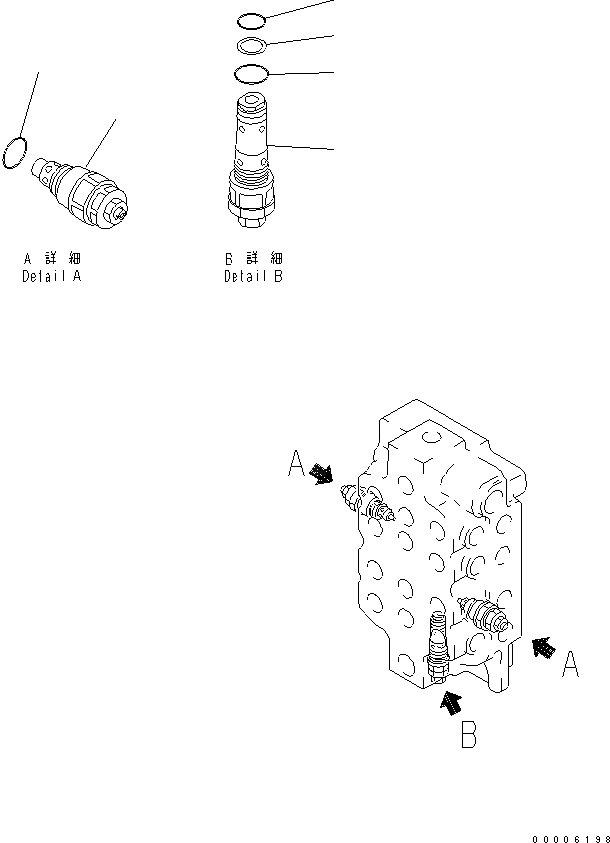 A 詳 細
Detail A

B 詳 細
Detail B

A

A

B

00006198