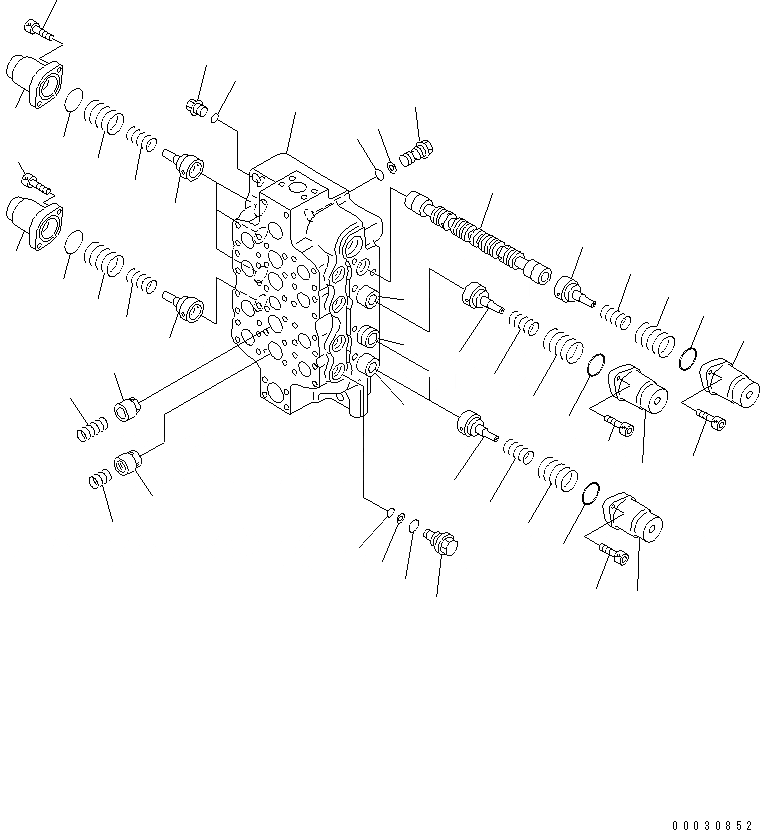 00030852