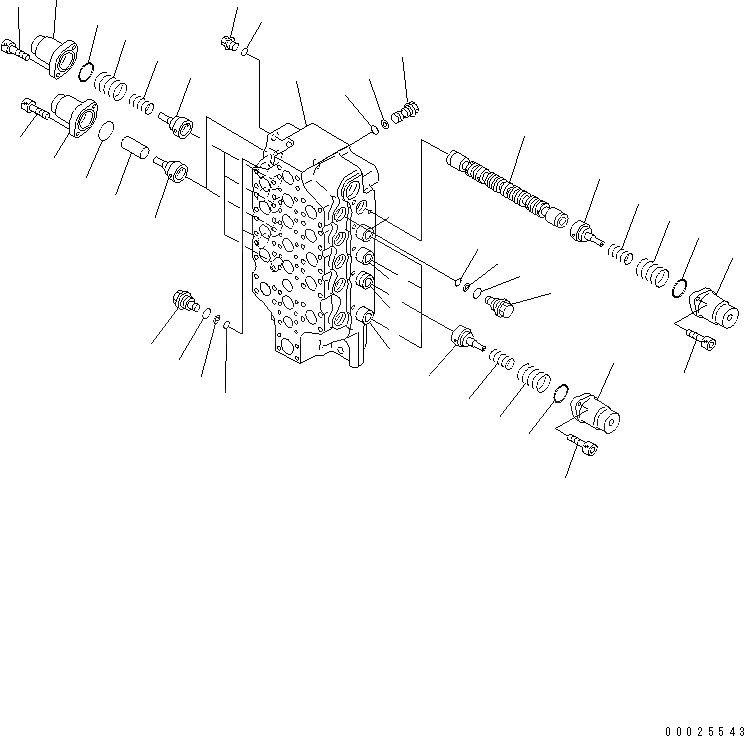 00025543