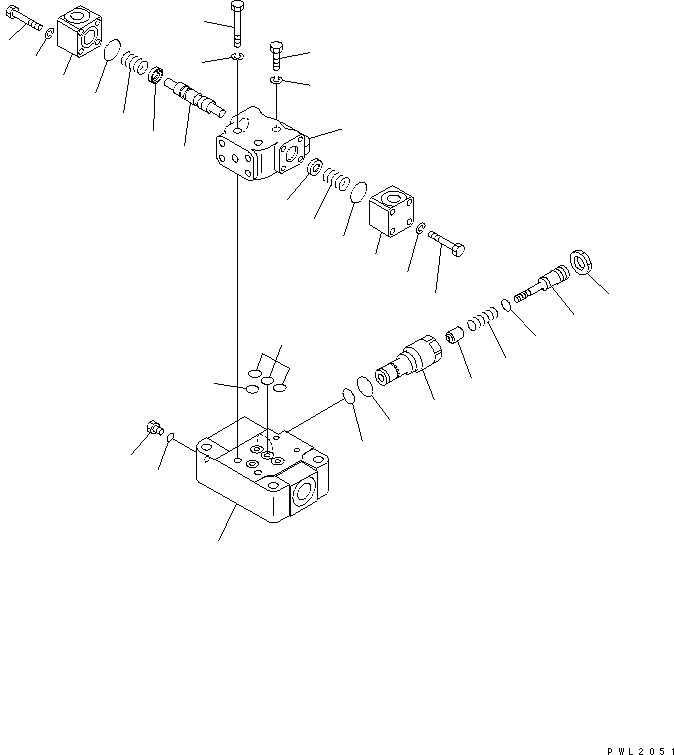 PWL2051