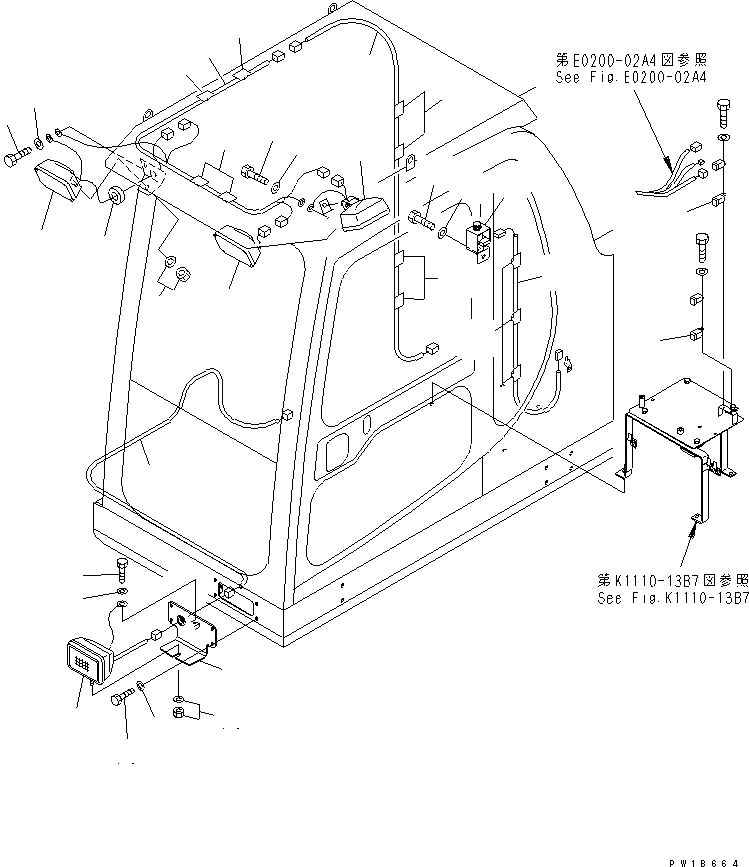 第E0200-02A4図参照
See Fig.E0200-02A4

第K1110-13B7図参照
See Fig.K1110-13B7

PW18664