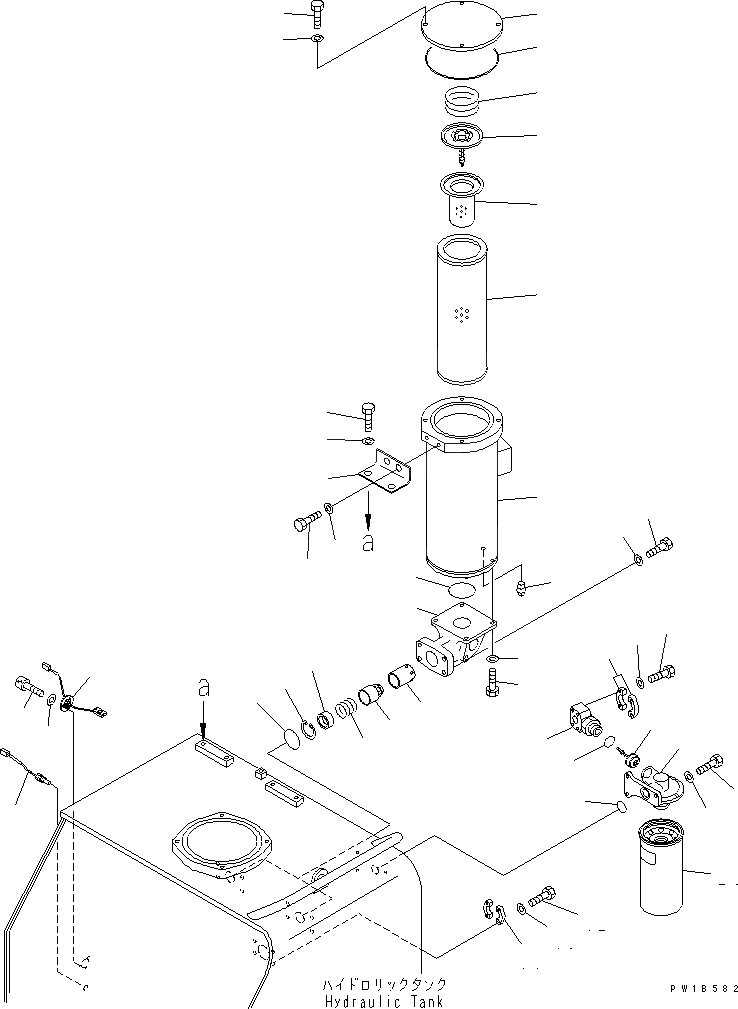 a

a

ハイドロリックタンク
Hydraulic Tank

PW1B582