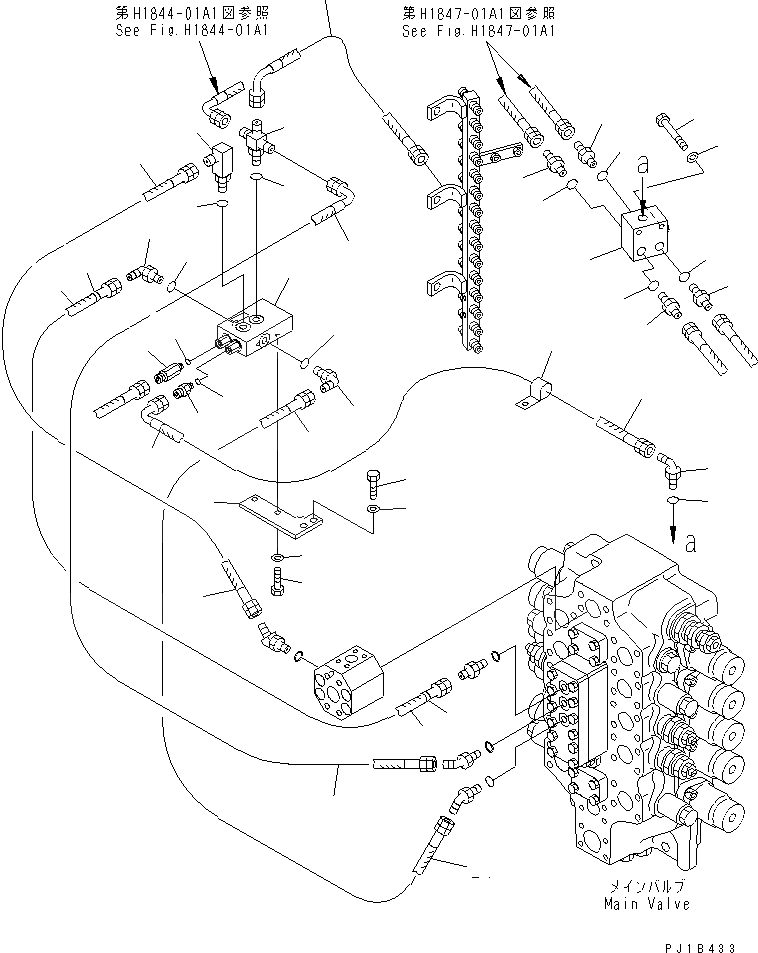 第H1844-01A1図参照
See Fig.H1844-01A1

第H1847-01A1図参照
See Fig.H1847-01A1

a

a

メインバルブ
Main Valve

PJ1B433