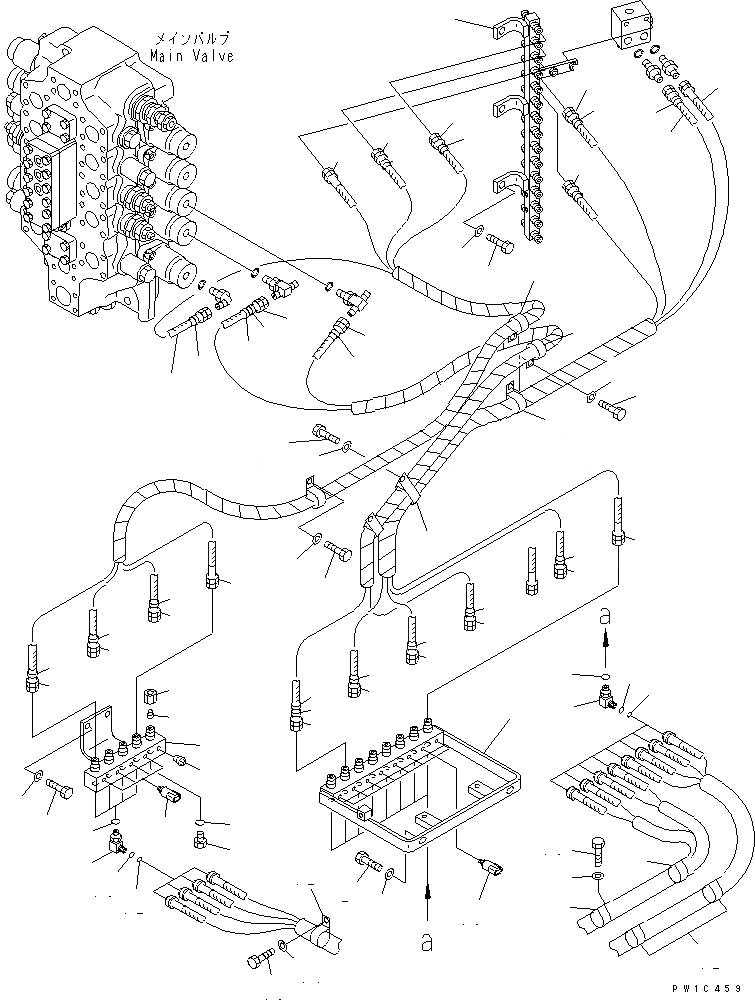 メインバルブ
Main Valve

a

a

PW1C459