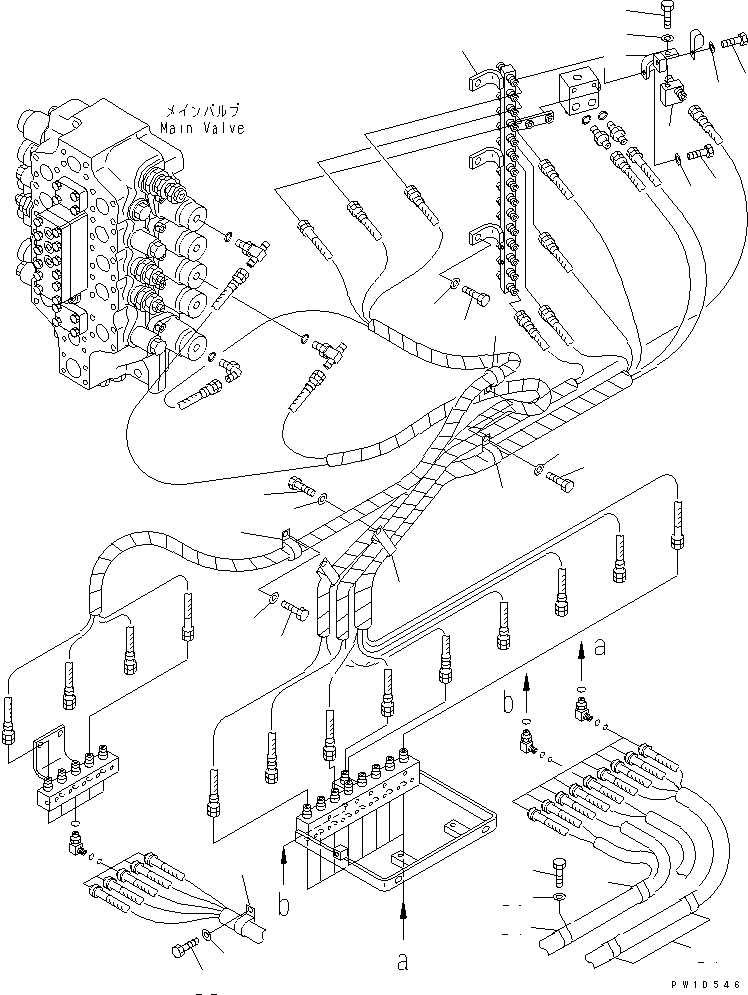 メインバルブ
Main Valve

a
b
b
a

PW10546