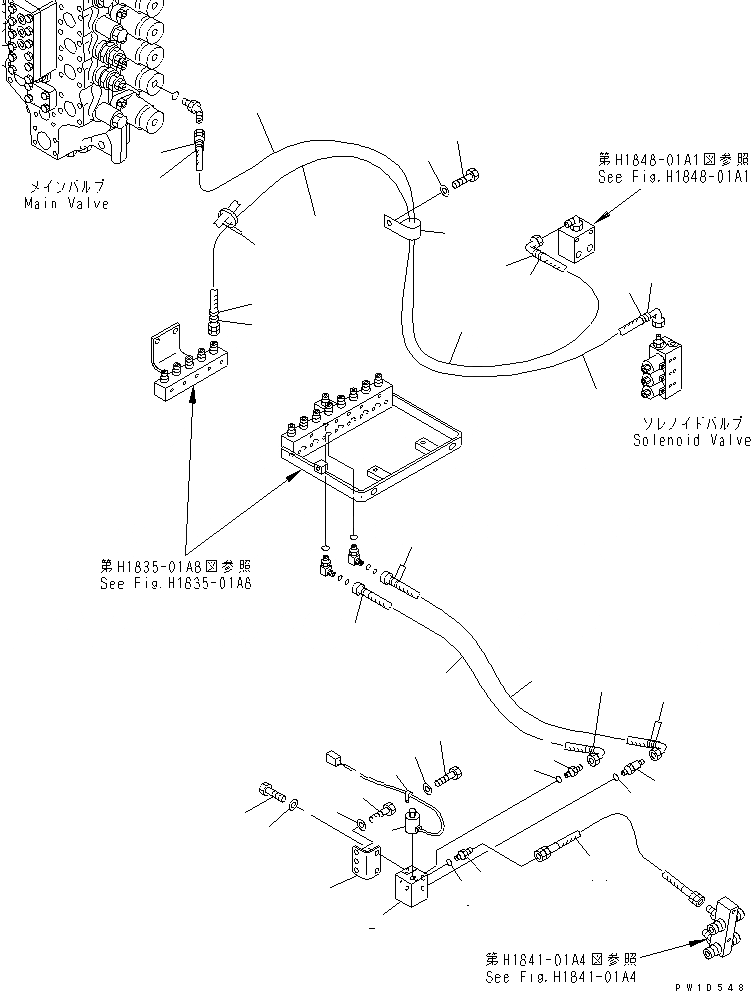 メインバルブ
Main Valve

第H1848-01A1図参照
See Fig.H1848-01A1

ソレノイドバルブ
Solenoid Valve

第H1835-01A8図参照
See Fig.H1835-01A8

第H1841-01A4図参照
See Fig.H1841-01A4

PW10548