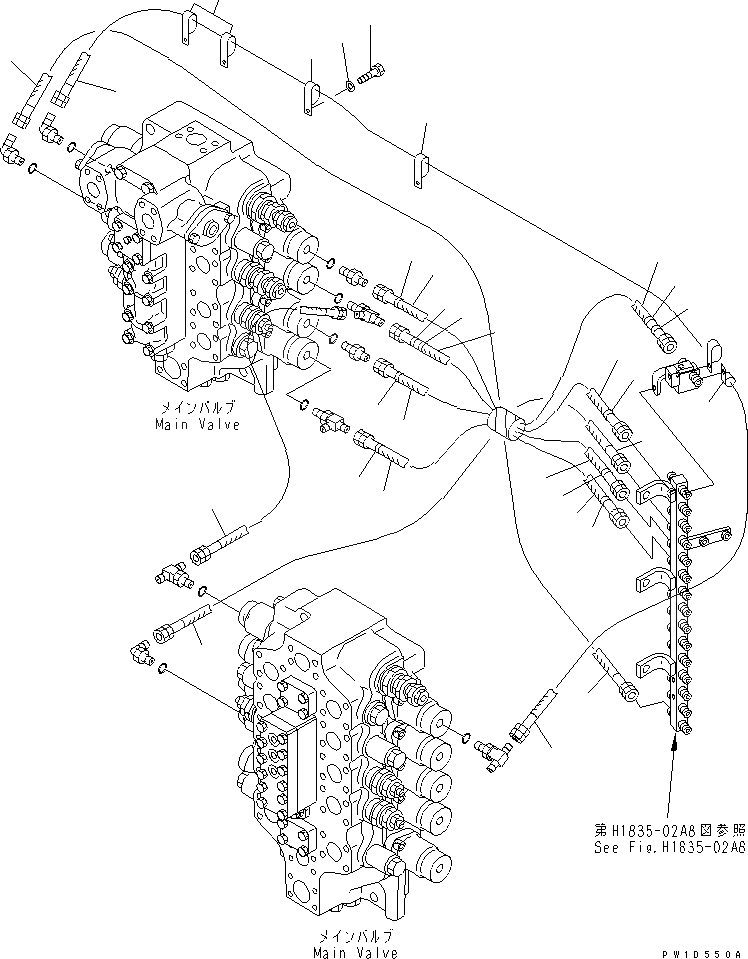 メインバルブ
Main Valve

第H1835-02A8図参照
See Fig.H1835-02A8

メインバルブ
Main Valve

PW1D550A