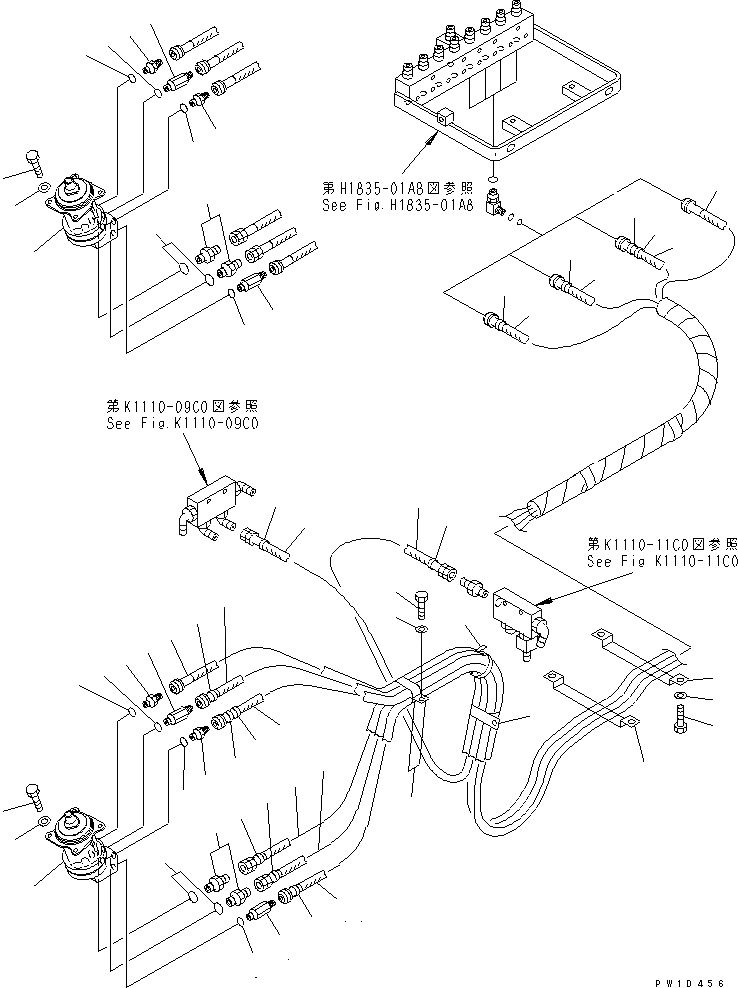 第H1835-01A8図参照
See Fig.H1835-01A8

第K1110-09C0図参照
See Fig.K1110-09C0

第K1110-11C0図参照
See Fig K1110-11C0

PW10456