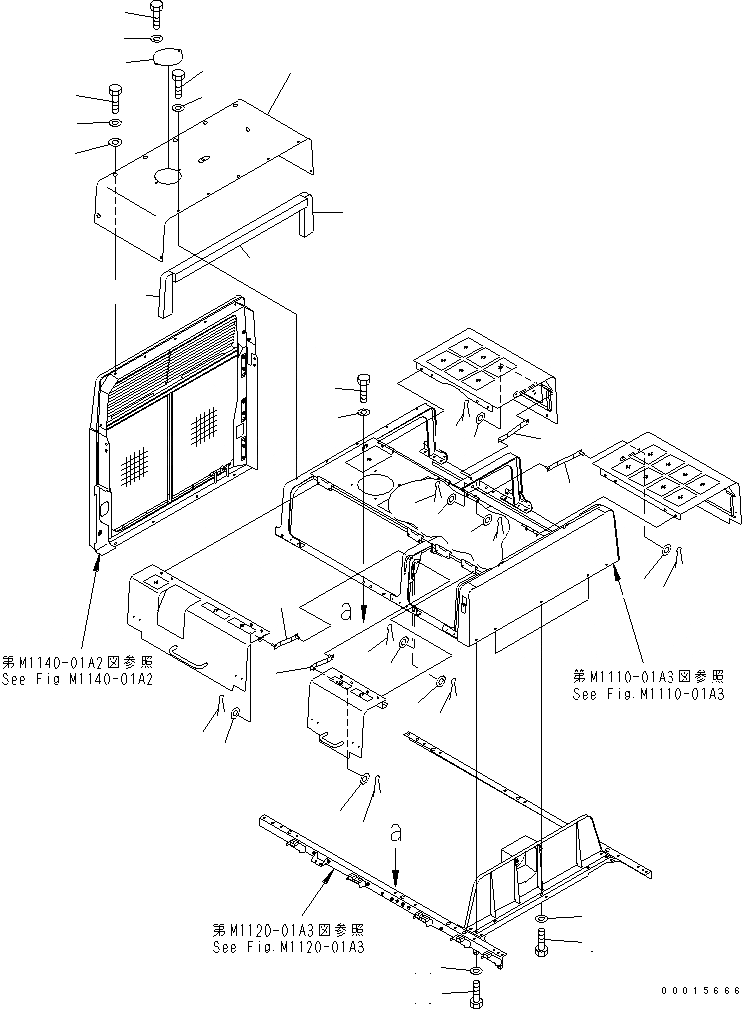 a

第M1140-01A2図参照
See Fig M1140-01A2

第M1110-01A3図参照
See Fig.M1110-01A3

a

第M1120-01A3図参照
See Fig.M1120-01A3

00015666