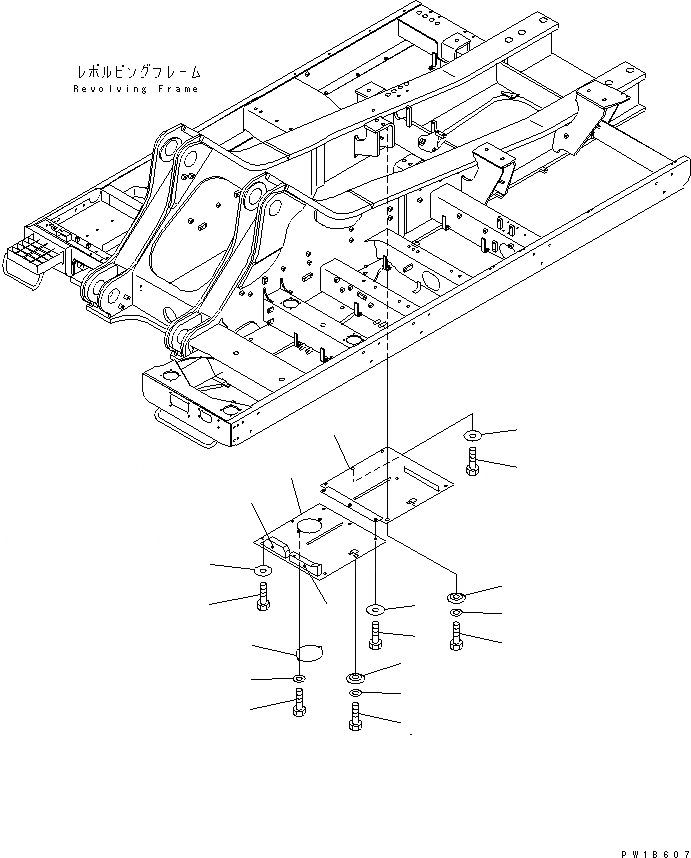 レボルビングフレーム
Revolving Frame

PW18607