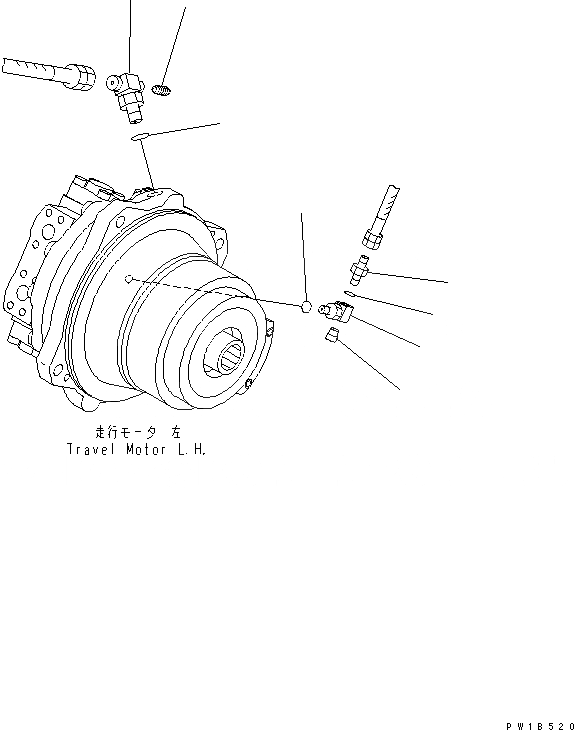 走行モータ 左
Travel Motor L.H.

PW1B520