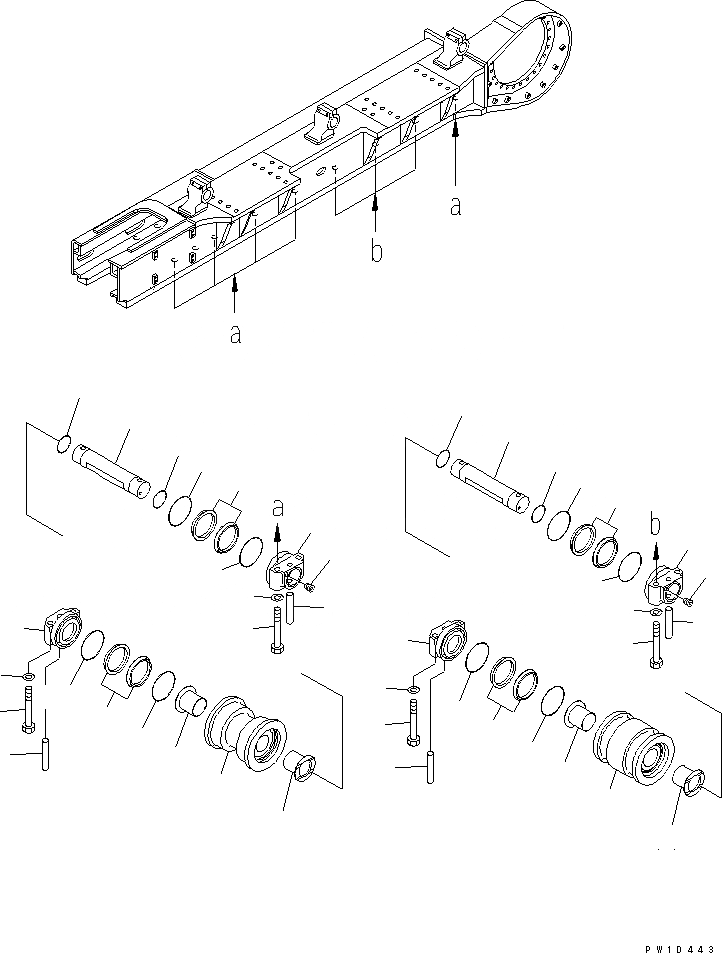 a
b
a
a
b
PW10443