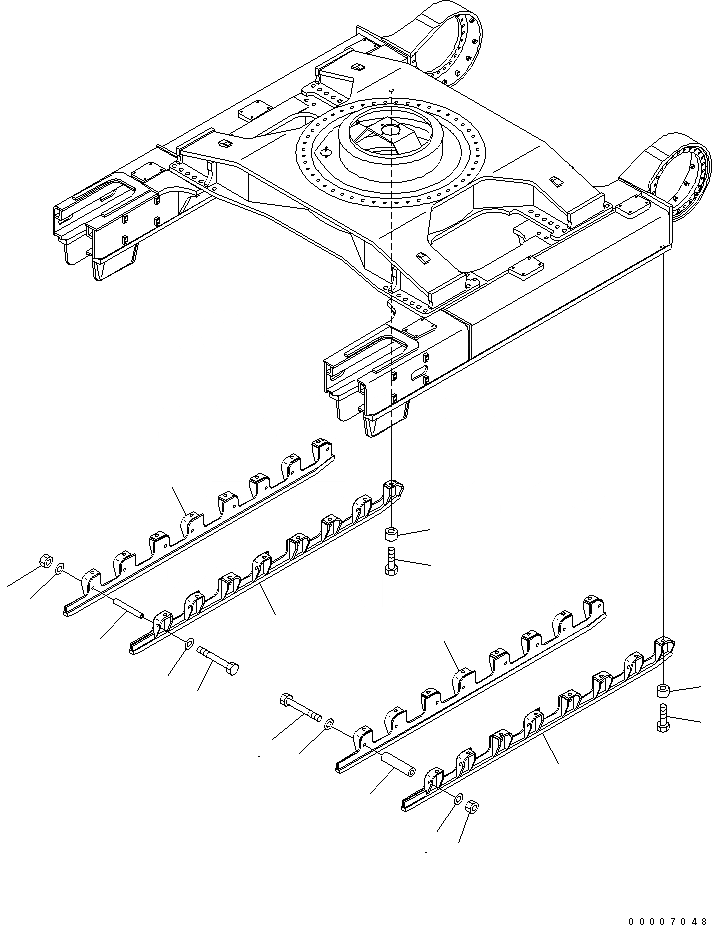 00007048