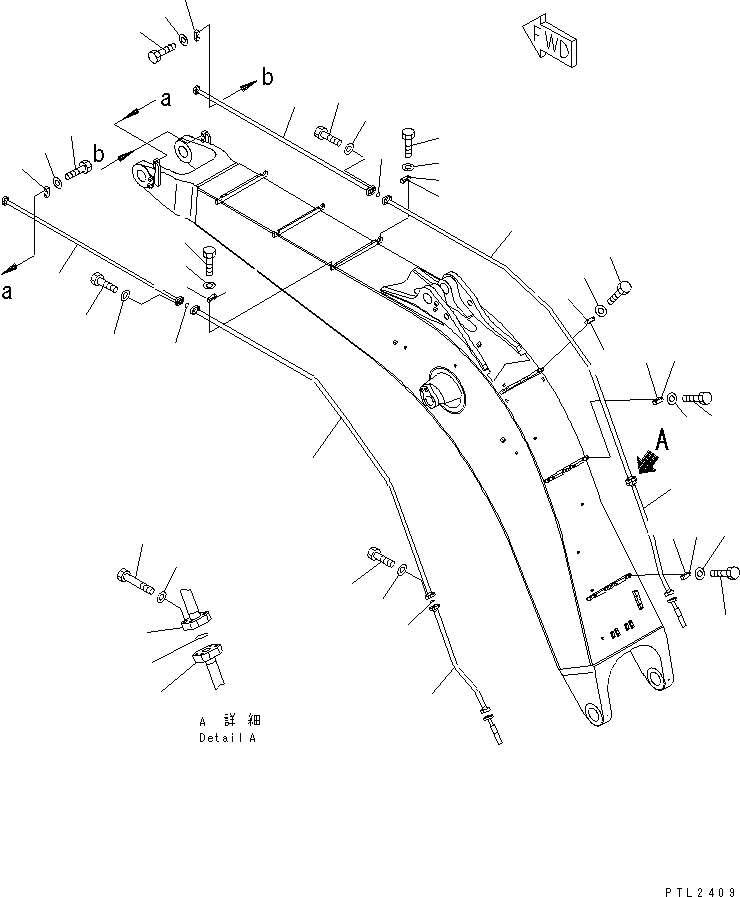 FWD

b

a

b

a

A

A 詳細
Detail A

PTL2409