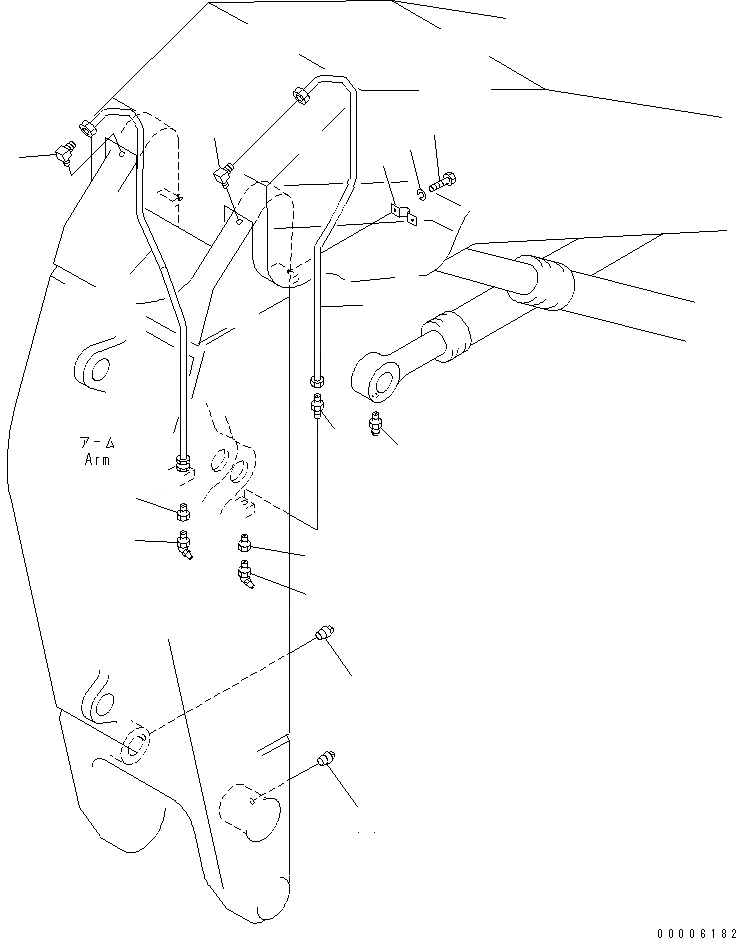 アーム
Arm

00006182