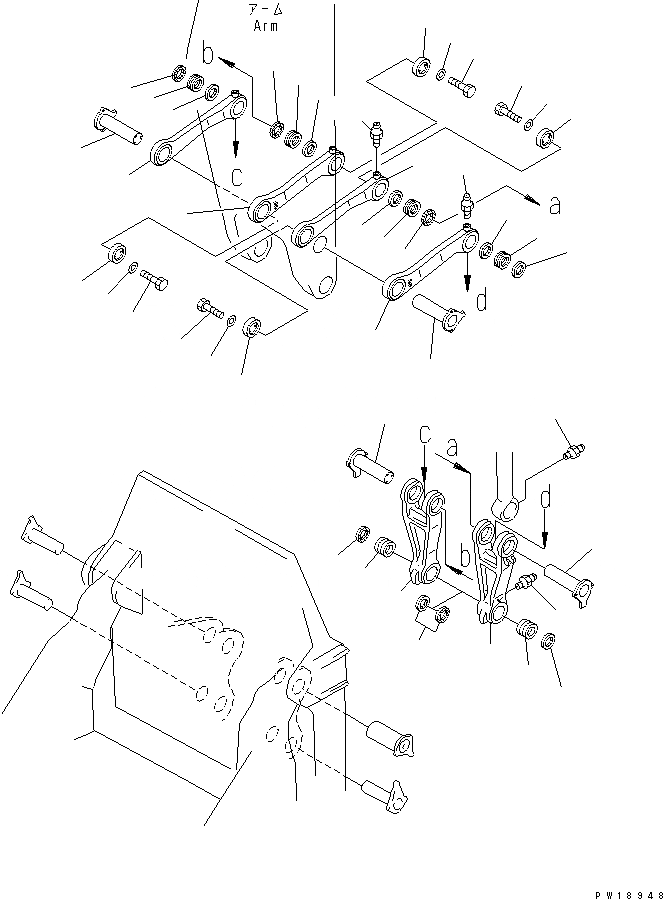 アーム
Arm

b

c

a

d

c

a

d

b

PW18948