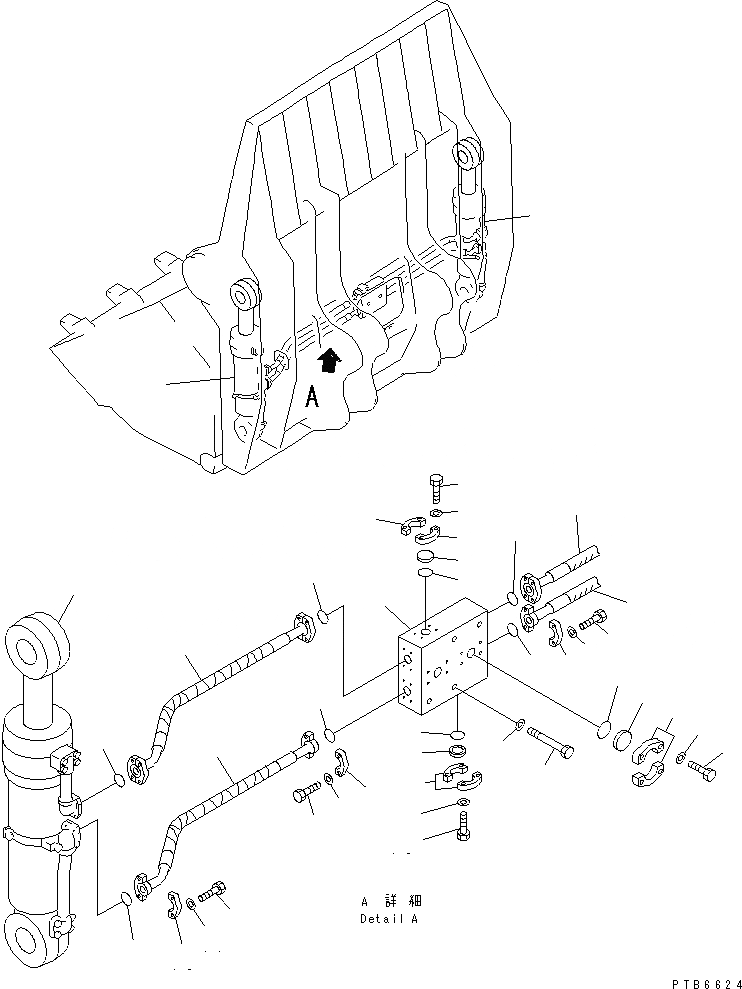 A

A 詳細
Detail A

PTB6624