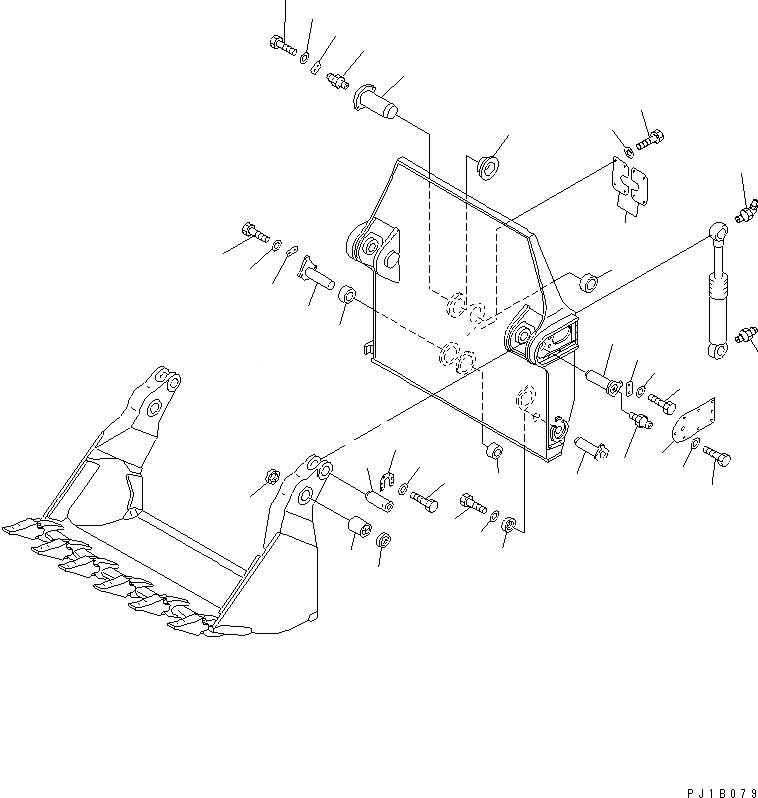 PJ1B079