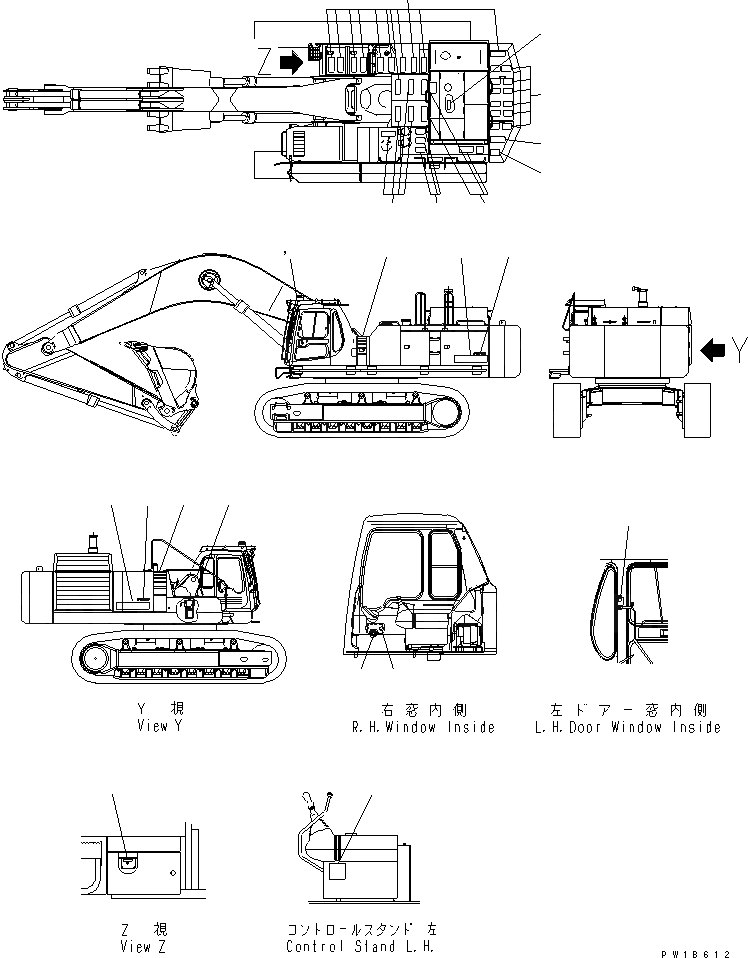 Z

Y

Y 視
View Y

右窓内側
R.H.Window Inside

左ドアー窓内側
L.H.Door Window Inside

Z 視
View Z

コントロールスタンド 左
Control Stand L.H.

PW1B612