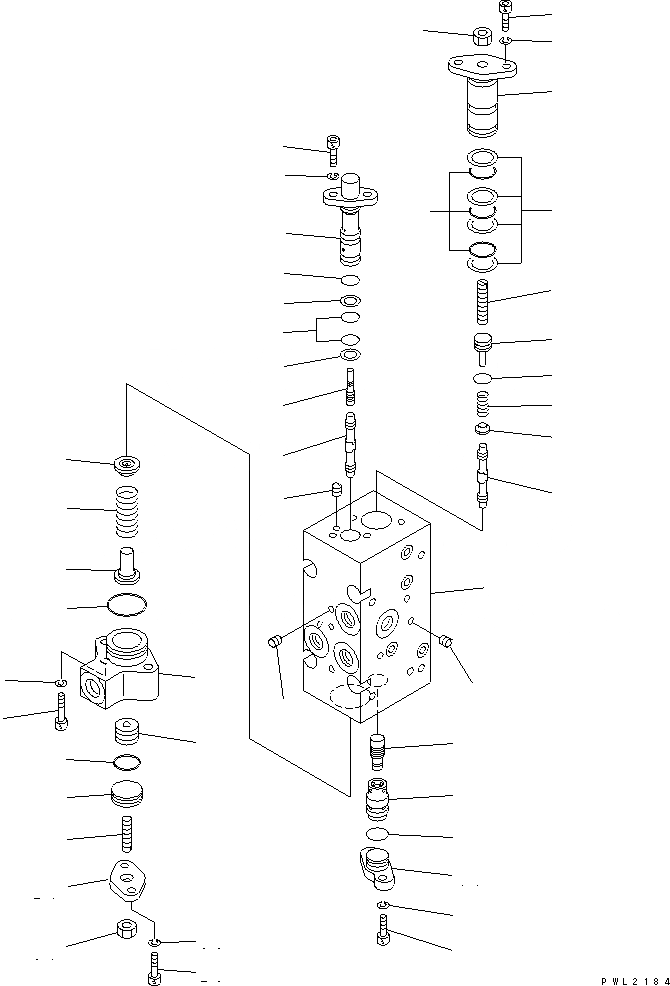 PWL2184