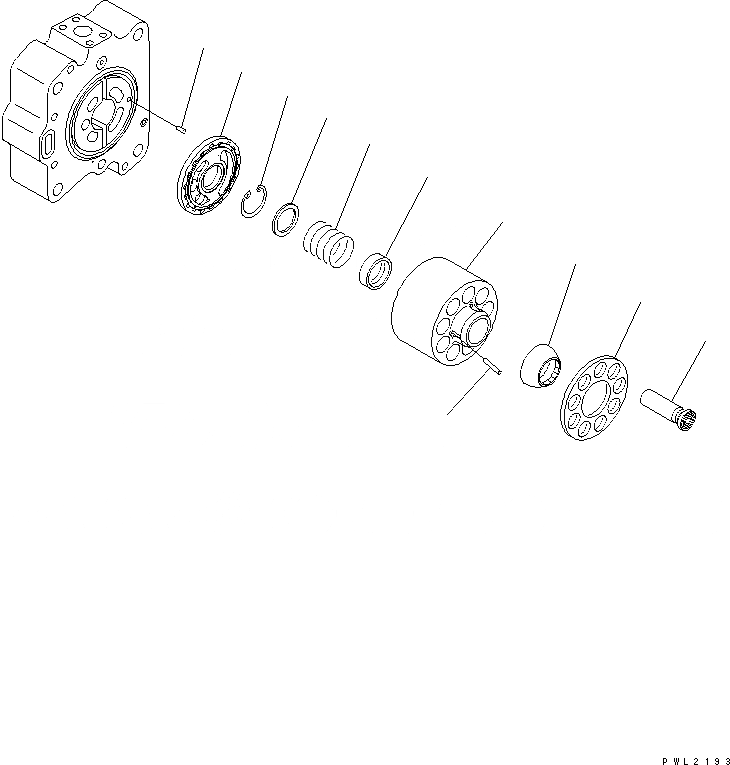 PWL2193