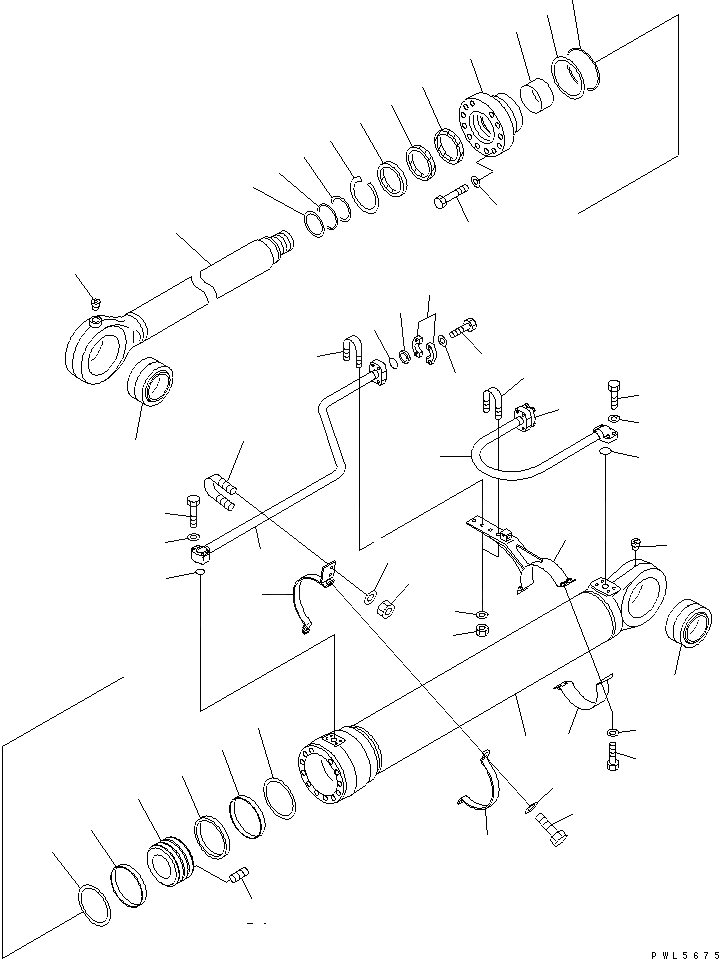 PWL5675