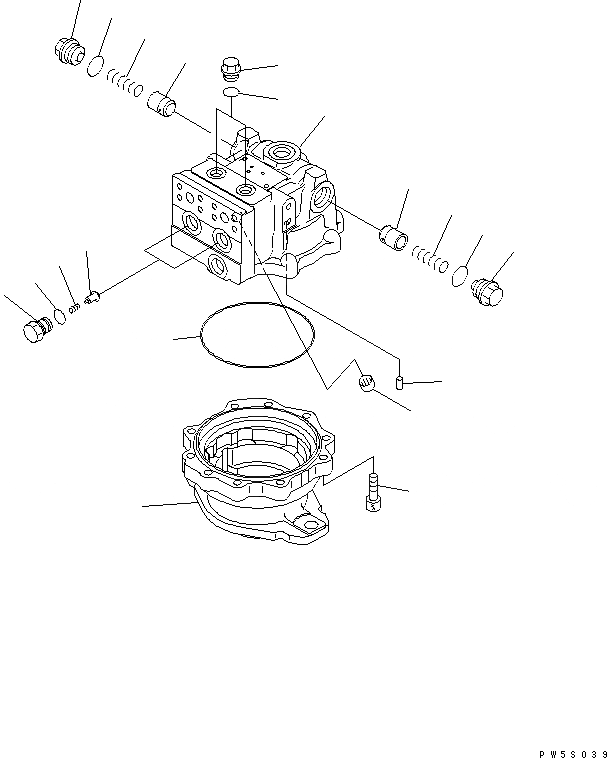 PW5S039