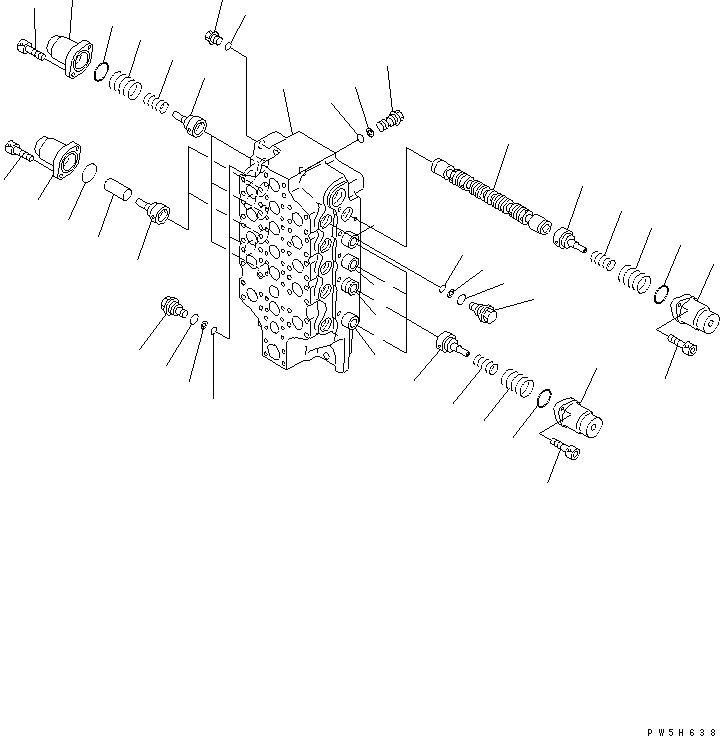 PW5H638