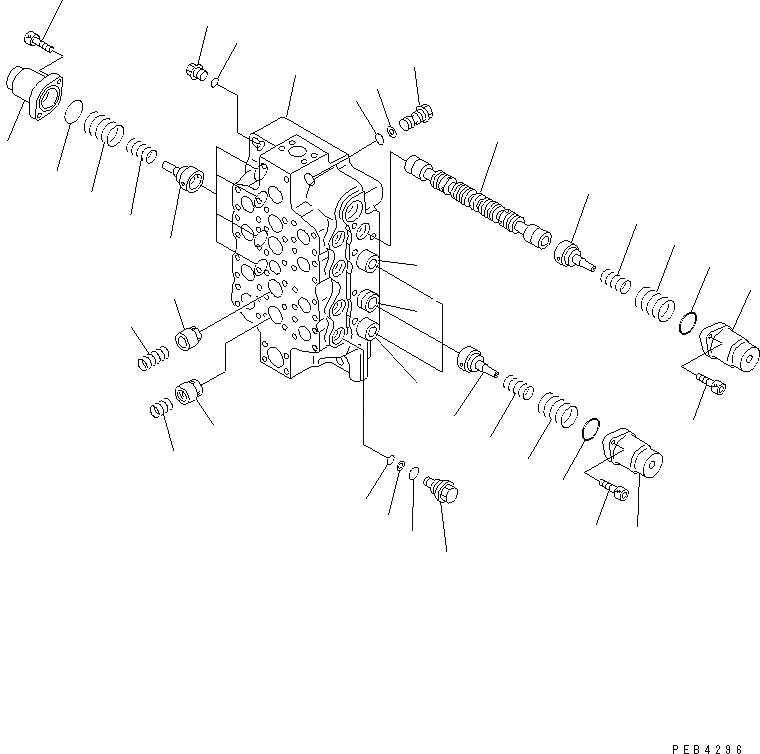 PEB4296