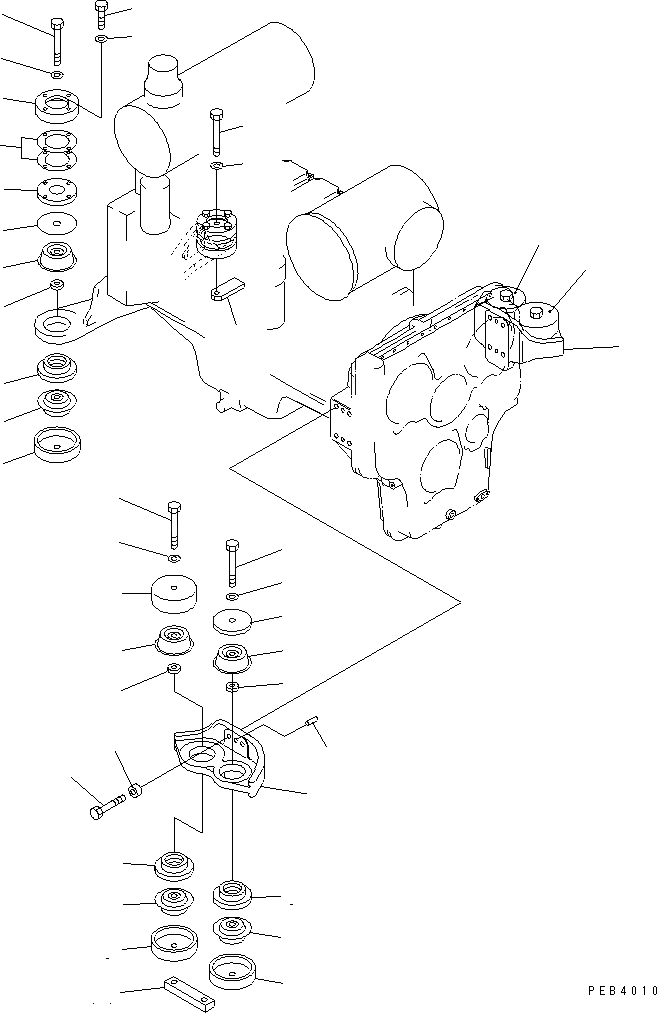 PEB4010