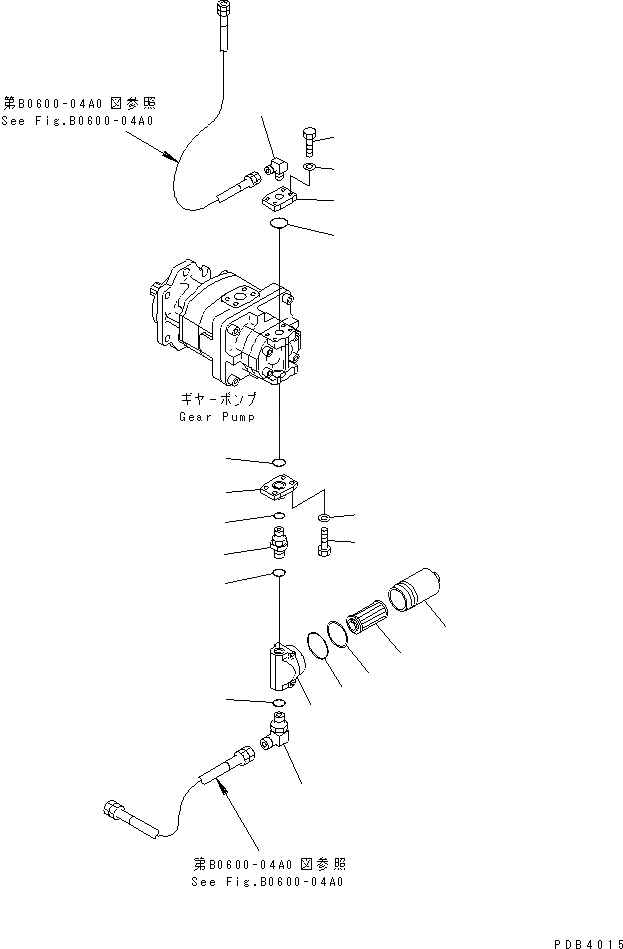 第B0600-04A0 図参照
See Fig.B0600-04A0

ギヤーポンプ
Gear Pump

第B0600-04A0 図参照
See Fig.B0600-04A0

PDB4015