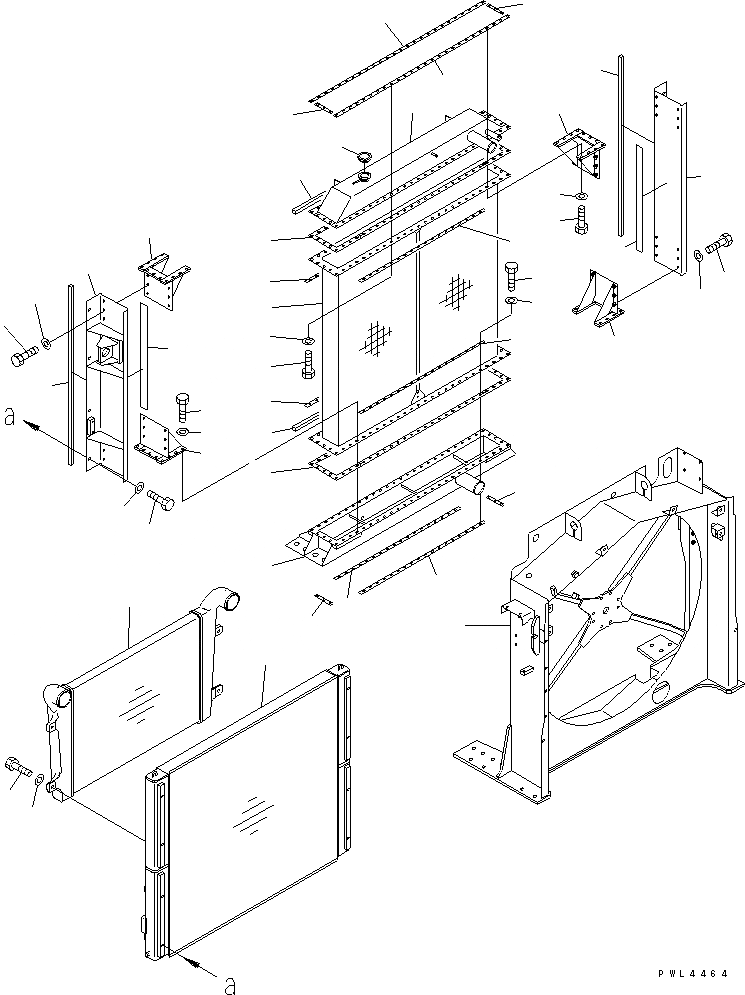 a

a

PWL4464