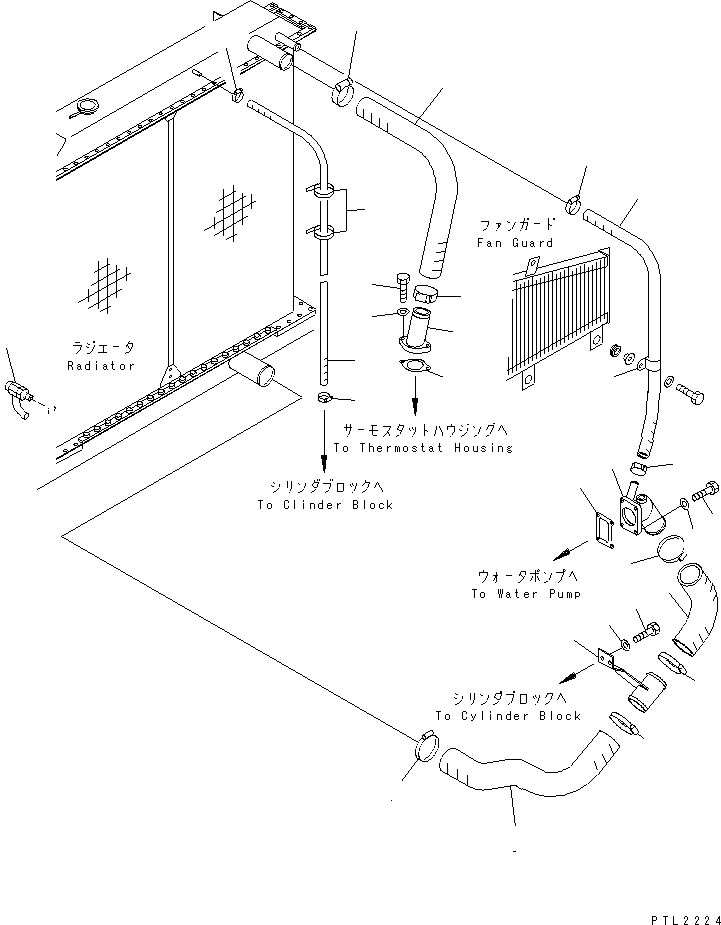 ファンガード
Fan Guard

ラジエータ
Radiator

サーモスタットハウジングへ
To Thermostat Housing

シリンダブロックへ
To Clinder Block

ウォータポンプへ
To Water Pump

シリンダブロックへ
To Cylinder Block

PTL2224